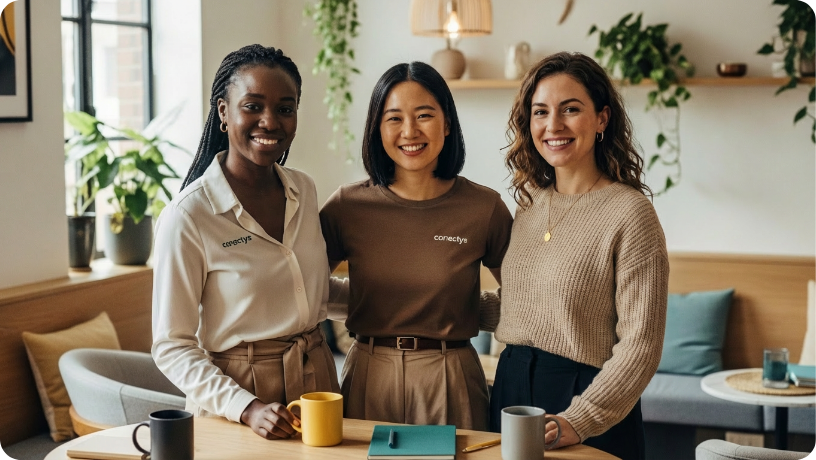 conectys

conectys