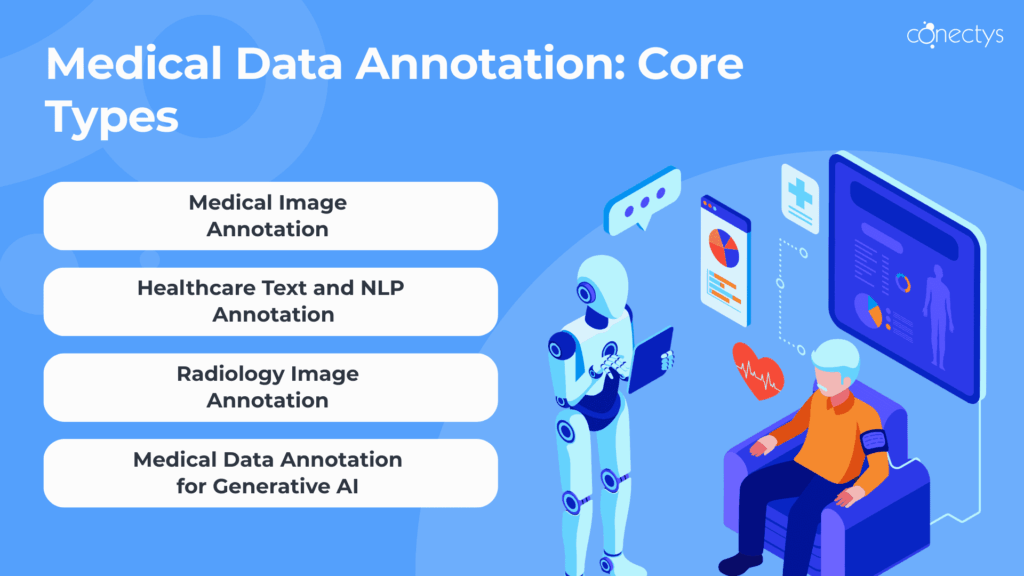 conectys

Medical Data Annotation: Core Types

Medical Image Annotation

Healthcare Text and NLP Annotation

Radiology Image Annotation

Medical Data Annotation for Generative AI