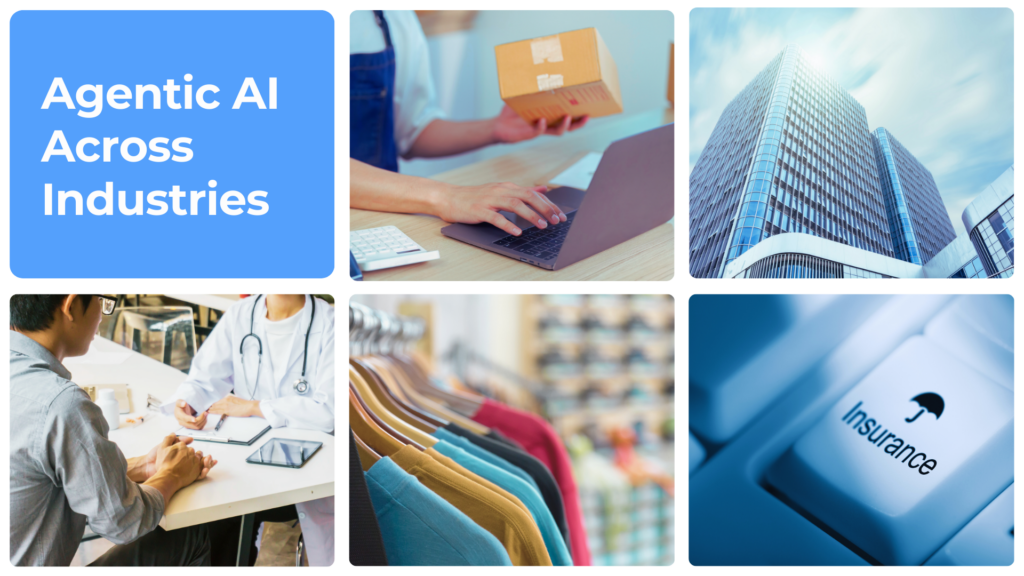 Agentic AI Across Industries

Insurance