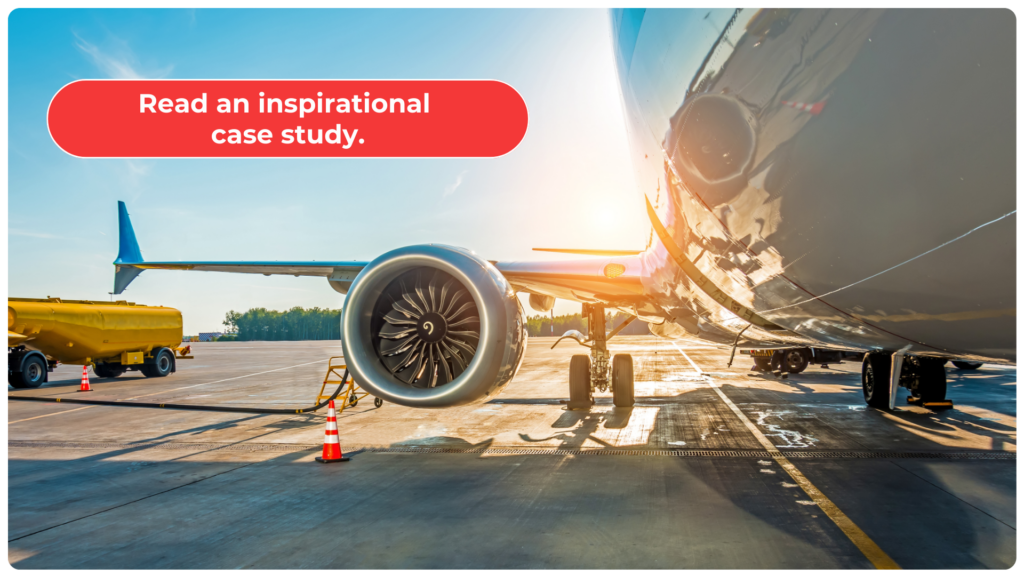 Read an inspirational case study.