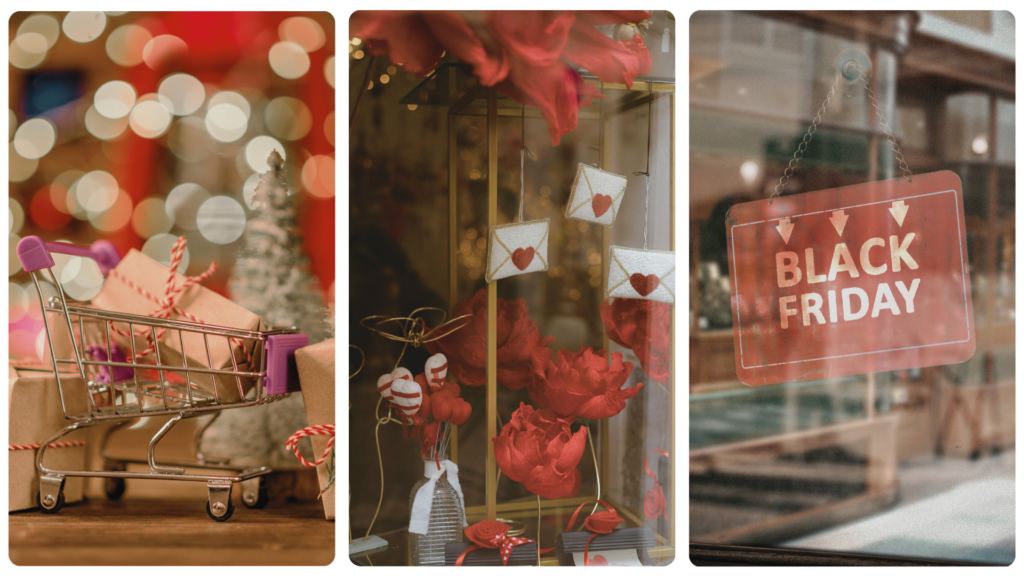 BLACK FRIDAY